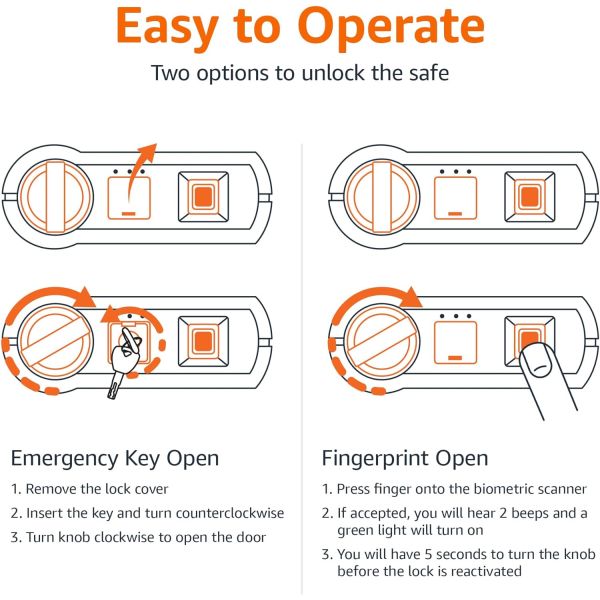 Easy to Operate

Two options to unlock the safe

Emergency Key Open

1. Remove the lock cover
2. Insert the key and turn counterclockwise
3. Turn knob clockwise to open the door

Fingerprint Open

1. Press finger onto the biometric scanner
2. If accepted, you will hear 2 beeps and a green light will turn on
3. You will have 5 seconds to turn the knob before the lock is reactivated